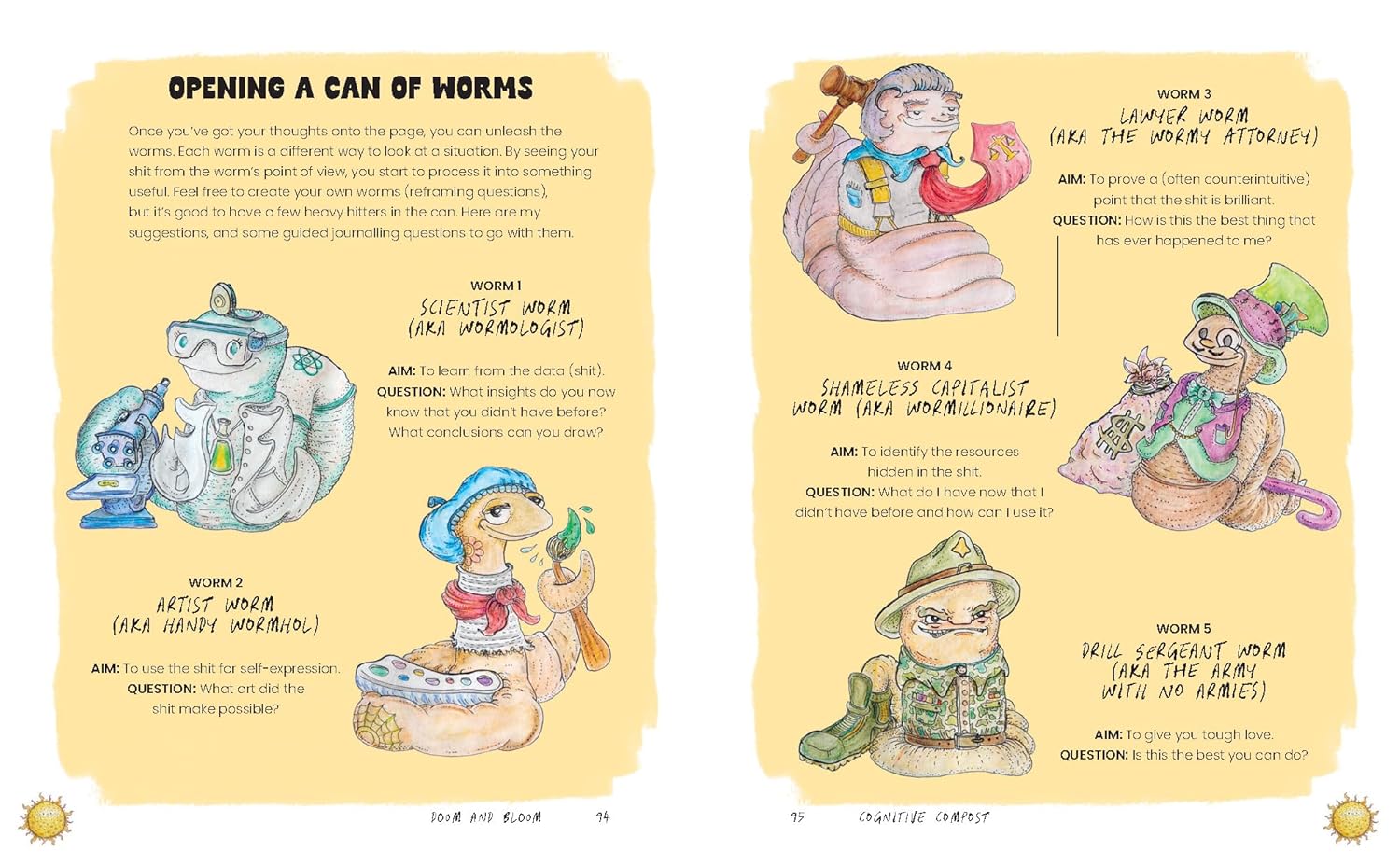 OPENING A CAN OF WORMS

Once you've got your thoughts onto the page, you can unleash the worms. Each worm is a different way to look at a situation. By seeing your shit from the worm's point of view, you start to process it into something useful. Feel free to create your own worms (reframing questions), but it's good to have a few heavy hitters in the can. Here are my suggestions, and some guided journalling questions to go with them.

WORM 1
SCIENTIST WORM
(AKA WORMOLOGIST)

AIM: To learn from the data (shit).
QUESTION: What insights do you now know that you didn't have before? What conclusions can you draw?

WORM 2
ARTIST WORM
(AKA HANDY WORMHOL)

AIM: To use the shit for self-expression.
QUESTION: What art did the shit make possible?

DOOM AND BLOOM 74

WORM 3
LAWYER WORM
(AKA THE WORMY ATTORNEY)

AIM: To prove a (often counterintuitive) point that the shit is brilliant.
QUESTION: How is this the best thing that has ever happened to me?

WORM 4
SHAMELESS CAPITALIST WORM (AKA WORMILLIONAIRE)

AIM: To identify the resources hidden in the shit.
QUESTION: What do I have now that I didn't have before and how can I use it?

WORM 5
DRILL SERGEANT WORM
(AKA THE ARMY WITH NO ARMIES)

AIM: To give you tough love.
QUESTION: Is this the best you can do?

75 COGNITIVE COMPOST